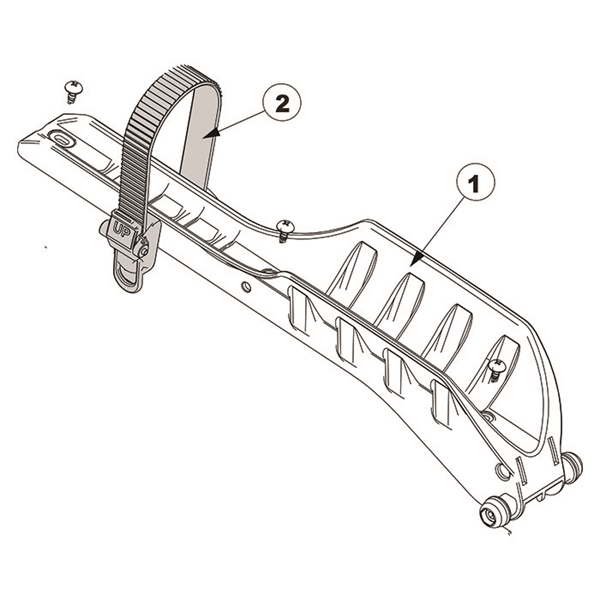 2

1

UP