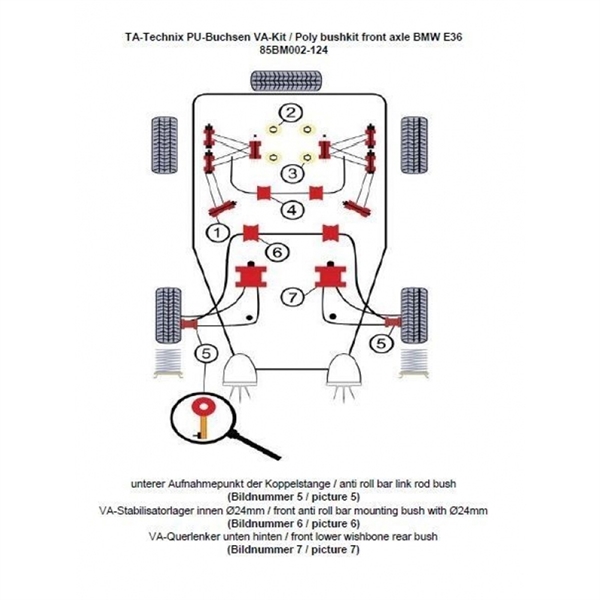 TA-Technix PU-Buchsen VA-Kit / Poly bushkit front axle BMW E36
85BM002-124

2

3

4

1

6

7

5

5

unterer Aufnahmepunkt der Koppelstange / anti roll bar link rod bush
(Bildnummer 5 / picture 5)
VA-Stabilisatorlager innen Ø24mm / front anti roll bar mounting bush with Ø24mm
(Bildnummer 6 / picture 6)
VA-Querlenker unten hinten / front lower wishbone rear bush
(Bildnummer 7 / picture 7)