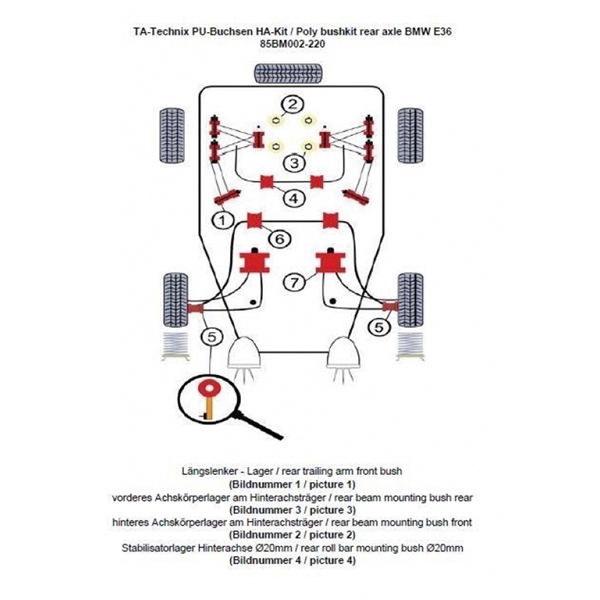 TA-Technix PU-Buchsen HA-Kit / Poly bushkit rear axle BMW E36
85BM002-220

2
3
4
1
6
7
5
5

Längslenker - Lager / rear trailing arm front bush
(Bildnummer 1 / picture 1)
vorderes Achskörperlager am Hinterachsträger / rear beam mounting bush rear
(Bildnummer 3 / picture 3)
hinteres Achskörperlager am Hinterachsträger / rear beam mounting bush front
(Bildnummer 2 / picture 2)
Stabilisatorlager Hinterachse Ø20mm / rear roll bar mounting bush Ø20mm
(Bildnummer 4 / picture 4)