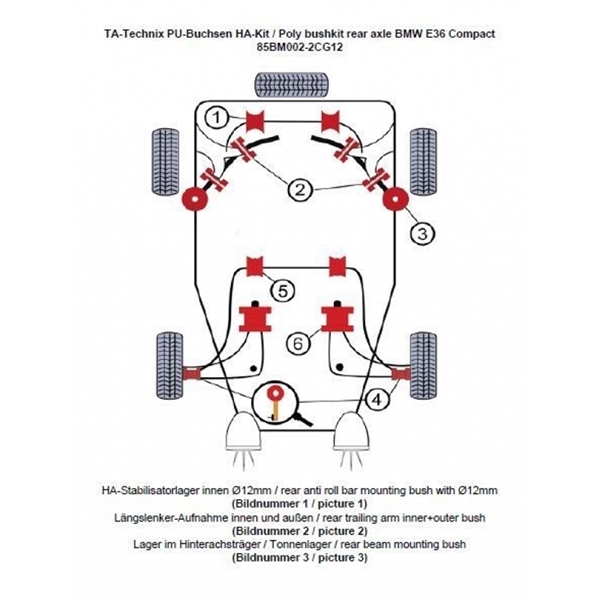 TA-Technix PU-Buchsen HA-Kit / Poly bushkit rear axle BMW E36 Compact
85BM002-2CG12

1
2
3
5
6
4

HA-Stabilisatorlager innen Ø12mm / rear anti roll bar mounting bush with Ø12mm
(Bildnummer 1 / picture 1)
Längslenker-Aufnahme innen und außen / rear trailing arm inner+outer bush
(Bildnummer 2 / picture 2)
Lager im Hinterachsträger / Tonnenlager / rear beam mounting bush
(Bildnummer 3 / picture 3)