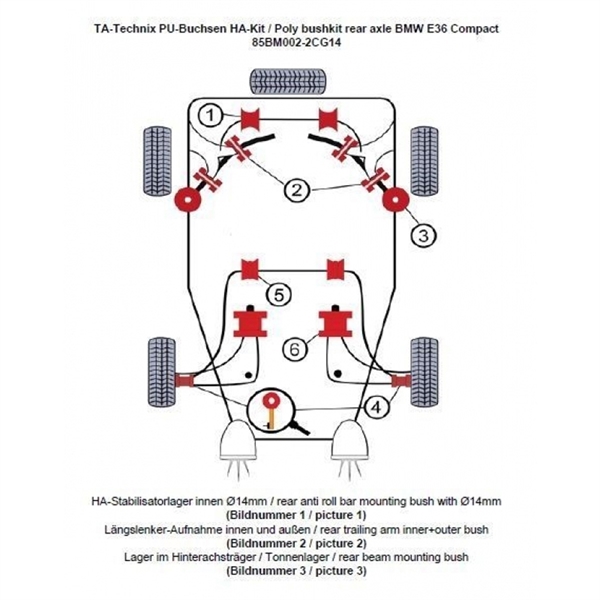 TA-Technix PU-Buchsen HA-Kit / Poly bushkit rear axle BMW E36 Compact
85BM002-2CG14

1
2
3
5
6
4

HA-Stabilisatorlager innen Ø14mm / rear anti roll bar mounting bush with Ø14mm
(Bildnummer 1 / picture 1)
Längslenker-Aufnahme innen und außen / rear trailing arm inner+outer bush
(Bildnummer 2 / picture 2)
Lager im Hinterachsträger / Tonnenlager / rear beam mounting bush
(Bildnummer 3 / picture 3)