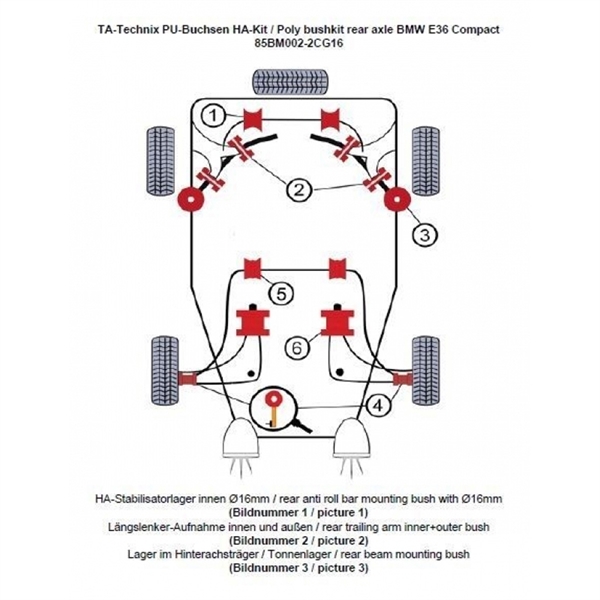 TA-Technix PU-Buchsen HA-Kit / Poly bushkit rear axle BMW E36 Compact
85BM002-2CG16

1

2

3

5

6

4

HA-Stabilisatorlager innen Ø16mm / rear anti roll bar mounting bush with Ø16mm
(Bildnummer 1 / picture 1)
Längslenker-Aufnahme innen und außen / rear trailing arm inner+outer bush
(Bildnummer 2 / picture 2)
Lager im Hinterachsträger / Tonnenlager / rear beam mounting bush
(Bildnummer 3 / picture 3)