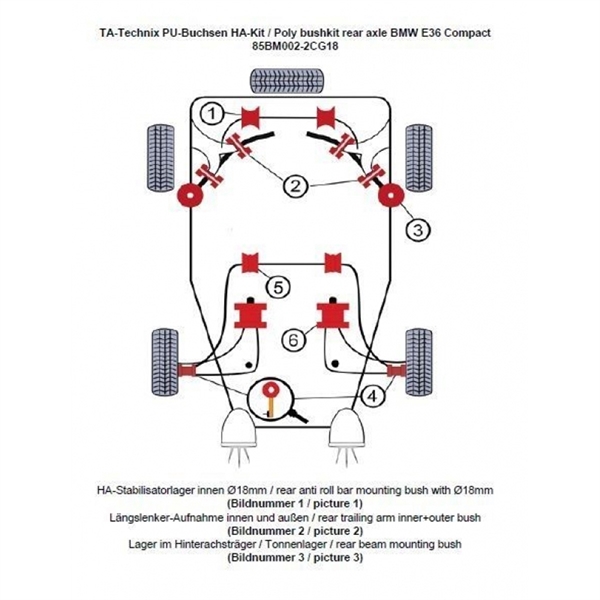 TA-Technix PU-Buchsen HA-Kit / Poly bushkit rear axle BMW E36 Compact
85BM002-2CG18

1
2
3
5
6
4

HA-Stabilisatorlager innen Ø18mm / rear anti roll bar mounting bush with Ø18mm
(Bildnummer 1 / picture 1)
Längslenker-Aufnahme innen und außen / rear trailing arm inner+outer bush
(Bildnummer 2 / picture 2)
Lager im Hinterachsträger / Tonnenlager / rear beam mounting bush
(Bildnummer 3 / picture 3)