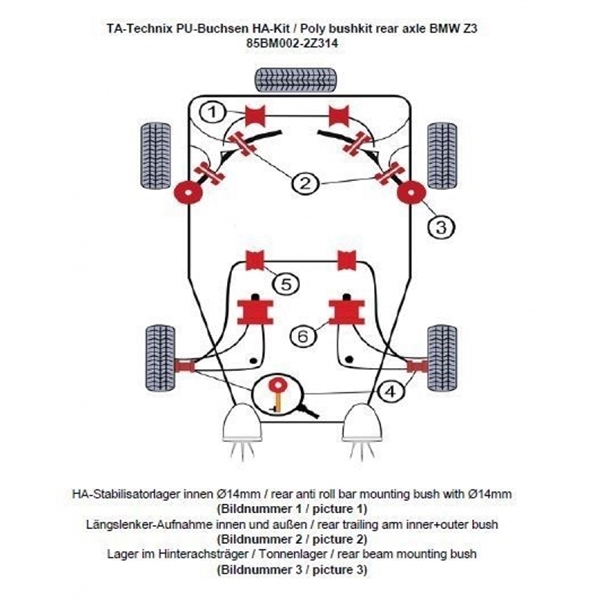 TA-Technix PU-Buchsen HA-Kit / Poly bushkit rear axle BMW Z3
85BM002-2Z314

1
2
3
5
6
4

HA-Stabilisatorlager innen Ø14mm / rear anti roll bar mounting bush with Ø14mm
(Bildnummer 1 / picture 1)
Längslenker-Aufnahme innen und außen / rear trailing arm inner+outer bush
(Bildnummer 2 / picture 2)
Lager im Hinterachsträger / Tonnenlager / rear beam mounting bush
(Bildnummer 3 / picture 3)