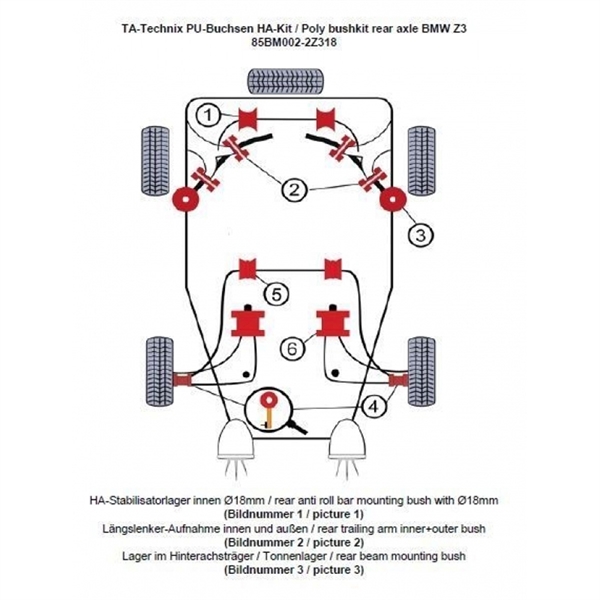 TA-Technix PU-Buchsen HA-Kit / Poly bushkit rear axle BMW Z3
85BM002-2Z318

1
2
3
5
6
4

HA-Stabilisatorlager innen Ø18mm / rear anti roll bar mounting bush with Ø18mm
(Bildnummer 1 / picture 1)
Längslenker-Aufnahme innen und außen / rear trailing arm inner+outer bush
(Bildnummer 2 / picture 2)
Lager im Hinterachsträger / Tonnenlager / rear beam mounting bush
(Bildnummer 3 / picture 3)