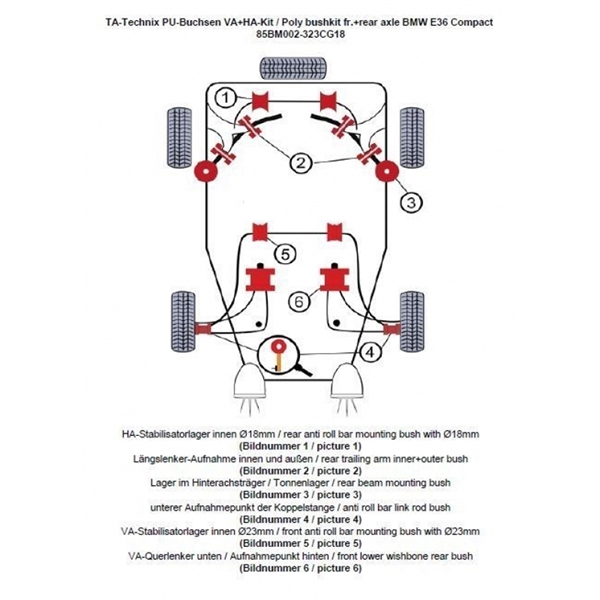 TA-Technix PU-Buchsen VA+HA-Kit / Poly bushkit fr.+rear axle BMW E36 Compact
85BM002-323CG18

1
2
3
5
6
4

HA-Stabilisatorlager innen Ø18mm / rear anti roll bar mounting bush with Ø18mm
(Bildnummer 1 / picture 1)
Längslenker-Aufnahme innen und außen / rear trailing arm inner+outer bush
(Bildnummer 2 / picture 2)
Lager im Hinterachsträger / Tonnenlager / rear beam mounting bush
(Bildnummer 3 / picture 3)
unterer Aufnahmepunkt der Koppelstange / anti roll bar link rod bush
(Bildnummer 4 / picture 4)
VA-Stabilisatorlager innen Ø23mm / front anti roll bar mounting bush with Ø23mm
(Bildnummer 5 / picture 5)
VA-Querlenker unten / Aufnahmepunkt hinten / front lower wishbone rear bush
(Bildnummer 6 / picture 6)