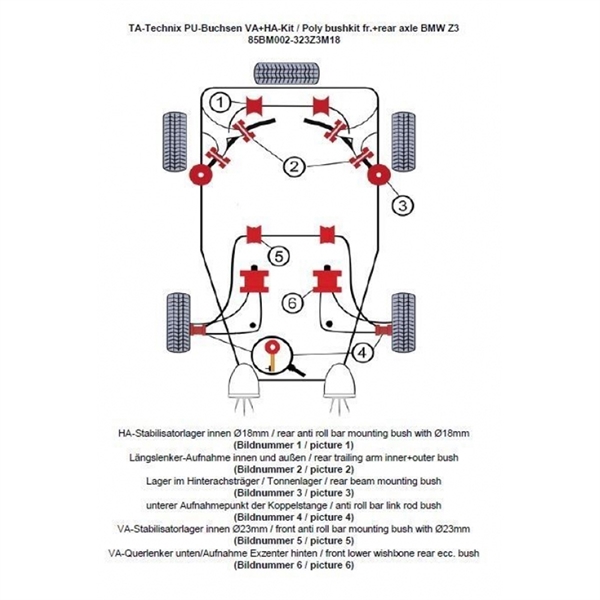 TA-Technix PU-Buchsen VA+HA-Kit / Poly bushkit fr.+rear axle BMW Z3
85BM002-323Z3M18

1
2
3
5
6
4

HA-Stabilisatorlager innen Ø18mm / rear anti roll bar mounting bush with Ø18mm
(Bildnummer 1 / picture 1)
Längslenker-Aufnahme innen und außen / rear trailing arm inner+outer bush
(Bildnummer 2 / picture 2)
Lager im Hinterachsträger / Tonnenlager / rear beam mounting bush
(Bildnummer 3 / picture 3)
unterer Aufnahmepunkt der Koppelstange / anti roll bar link rod bush
(Bildnummer 4 / picture 4)
VA-Stabilisatorlager innen Ø23mm / front anti roll bar mounting bush with Ø23mm
(Bildnummer 5 / picture 5)
VA-Querlenker unten/Aufnahme Exzenter hinten / front lower wishbone rear ecc. bush
(Bildnummer 6 / picture 6)