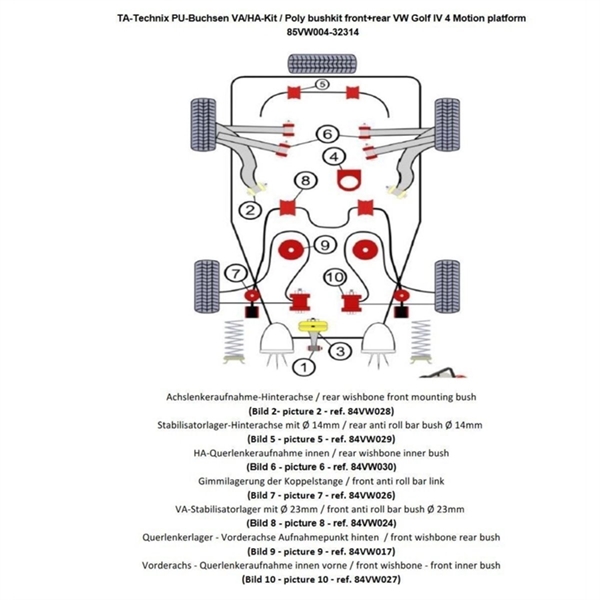 TA-Technix PU-Buchsen VA/HA-Kit / Poly bushkit front+rear VW Golf IV 4 Motion platform
85VW004-32314

5
6
4
8
2
9
7
10
3
1

Achslenkeraufnahme-Hinterachse / rear wishbone front mounting bush
(Bild 2- picture 2 - ref. 84VW028)
Stabilisatorlager-Hinterachse mit Ø 14mm / rear anti roll bar bush Ø 14mm
(Bild 5 - picture 5 - ref. 84VW029)
HA-Querlenkeraufnahme innen / rear wishbone inner bush
(Bild 6 - picture 6 - ref. 84VW030)
Gimmilagerung der Koppelstange / front anti roll bar link
(Bild 7 - picture 7 - ref. 84VW026)
VA-Stabilisatorlager mit Ø 23mm / front anti roll bar bush Ø 23mm
(Bild 8 - picture 8 - ref. 84VW024)
Querlenkerlager - Vorderachse Aufnahmepunkt hinten / front wishbone rear bush
(Bild 9 - picture 9 - ref. 84VW017)
Vorderachs - Querlenkeraufnahme innen vorne / front wishbone - front inner bush
(Bild 10 - picture 10 - ref. 84VW027)