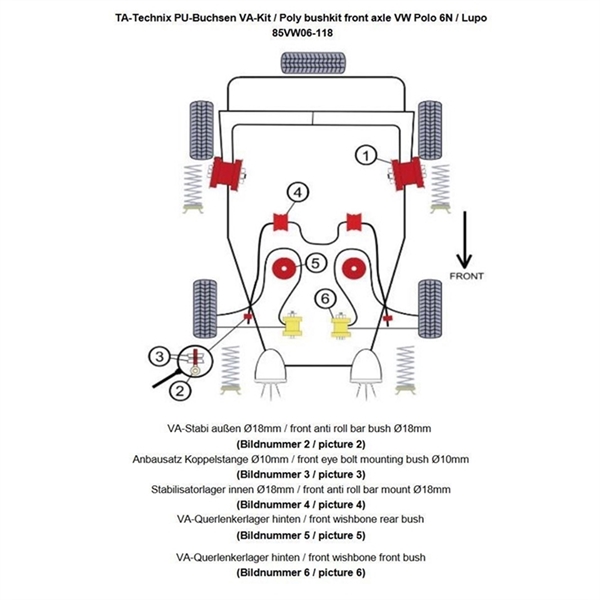 TA-Technix PU-Buchsen VA-Kit / Poly bushkit front axle VW Polo 6N / Lupo
85VW06-118

1
4
5
6
3
2
FRONT

VA-Stabi außen Ø18mm / front anti roll bar bush Ø18mm
(Bildnummer 2 / picture 2)
Anbausatz Koppelstange Ø10mm / front eye bolt mounting bush Ø10mm
(Bildnummer 3 / picture 3)
Stabilisatorlager innen Ø18mm / front anti roll bar mount Ø18mm
(Bildnummer 4 / picture 4)
VA-Querlenkerlager hinten / front wishbone rear bush
(Bildnummer 5 / picture 5)

VA-Querlenkerlager hinten / front wishbone front bush
(Bildnummer 6 / picture 6)