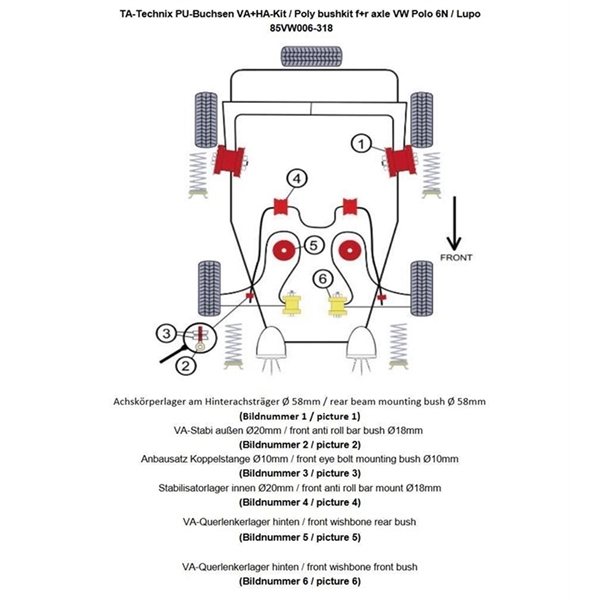 TA-Technix PU-Buchsen VA+HA-Kit / Poly bushkit f+r axle VW Polo 6N / Lupo
85VW006-318

1
4
5
6
3
2
FRONT

Achskörperlager am Hinterachsträger Ø 58mm / rear beam mounting bush Ø 58mm
(Bildnummer 1 / picture 1)
VA-Stabi außen Ø20mm / front anti roll bar bush Ø18mm
(Bildnummer 2 / picture 2)
Anbausatz Koppelstange Ø10mm / front eye bolt mounting bush Ø10mm
(Bildnummer 3 / picture 3)
Stabilisatorlager innen Ø20mm / front anti roll bar mount Ø18mm
(Bildnummer 4 / picture 4)

VA-Querlenkerlager hinten / front wishbone rear bush
(Bildnummer 5 / picture 5)

VA-Querlenkerlager hinten / front wishbone front bush
(Bildnummer 6 / picture 6)