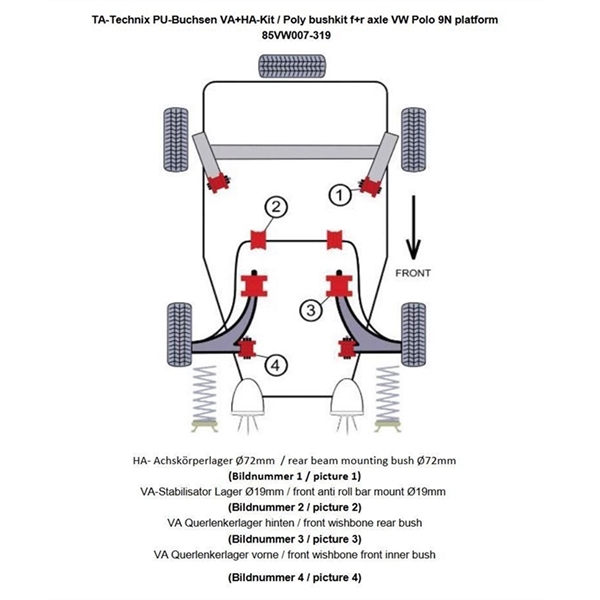 TA-Technix PU-Buchsen VA+HA-Kit / Poly bushkit f+r axle VW Polo 9N platform
85VW007-319

1

2

FRONT

3

4

HA- Achskörperlager Ø72mm / rear beam mounting bush Ø72mm
(Bildnummer 1 / picture 1)
VA-Stabilisator Lager Ø19mm / front anti roll bar mount Ø19mm
(Bildnummer 2 / picture 2)
VA Querlenkerlager hinten / front wishbone rear bush
(Bildnummer 3 / picture 3)
VA Querlenkerlager vorne / front wishbone front inner bush
(Bildnummer 4 / picture 4)